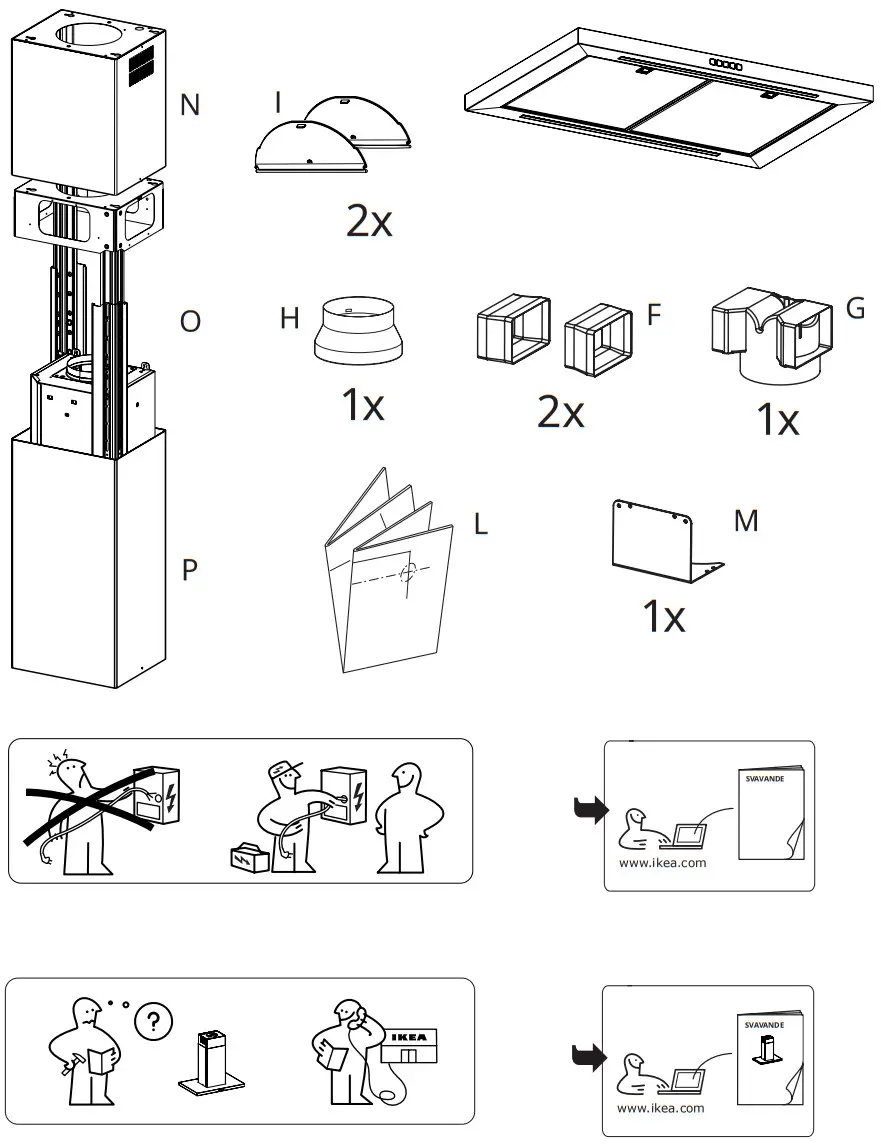 N

I

2x

O

H

1x

F

2x

G

1x

L

M

1x

P

SVAVANDE

www.ikea.com

?

IKEA

SVAVANDE

www.ikea.com