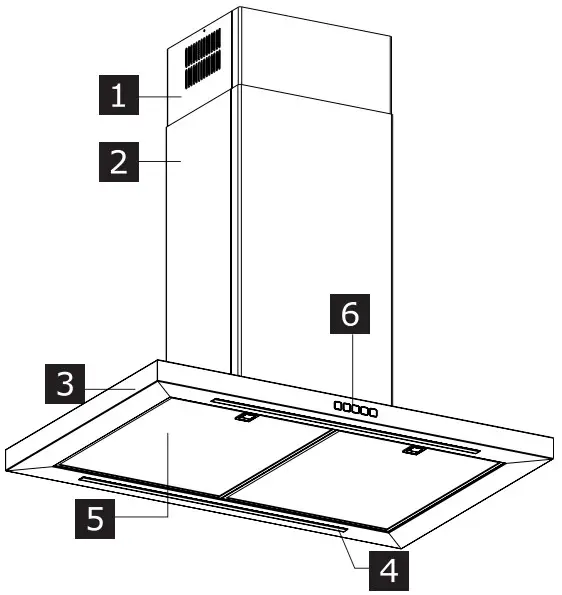 1
2
6
3
5
4