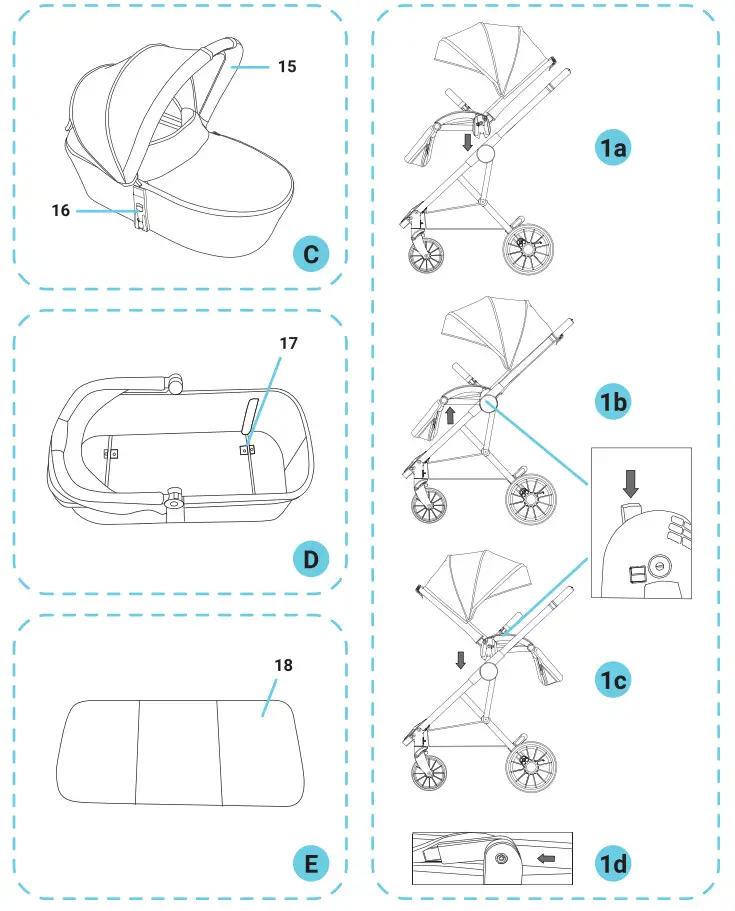 15

16

C

17

D

18

E

1a

1b

1c

1d