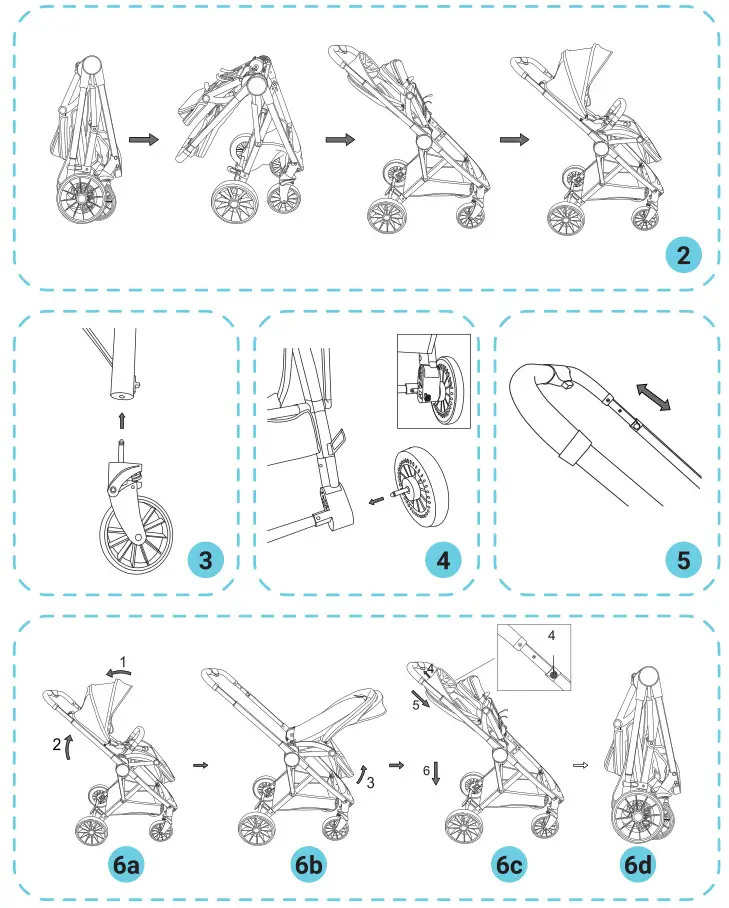 2

3

4

5

1
2

3

4
4
5
6

6a

6b

6c

6d