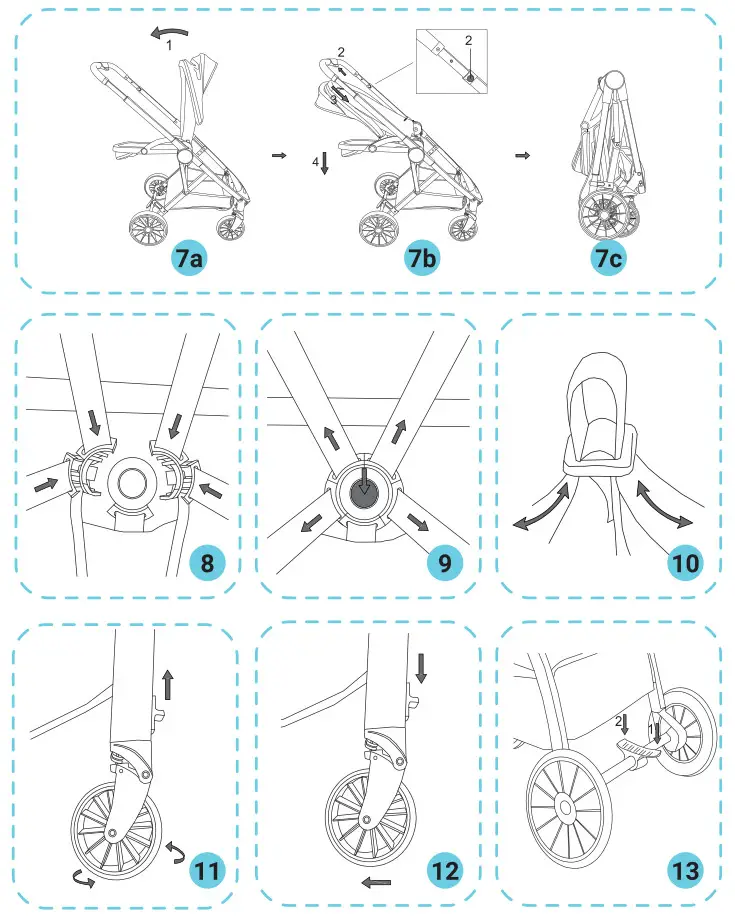 1
7a
2
2
3
4
7b
7c
8
9
10
11
12
2
1
13