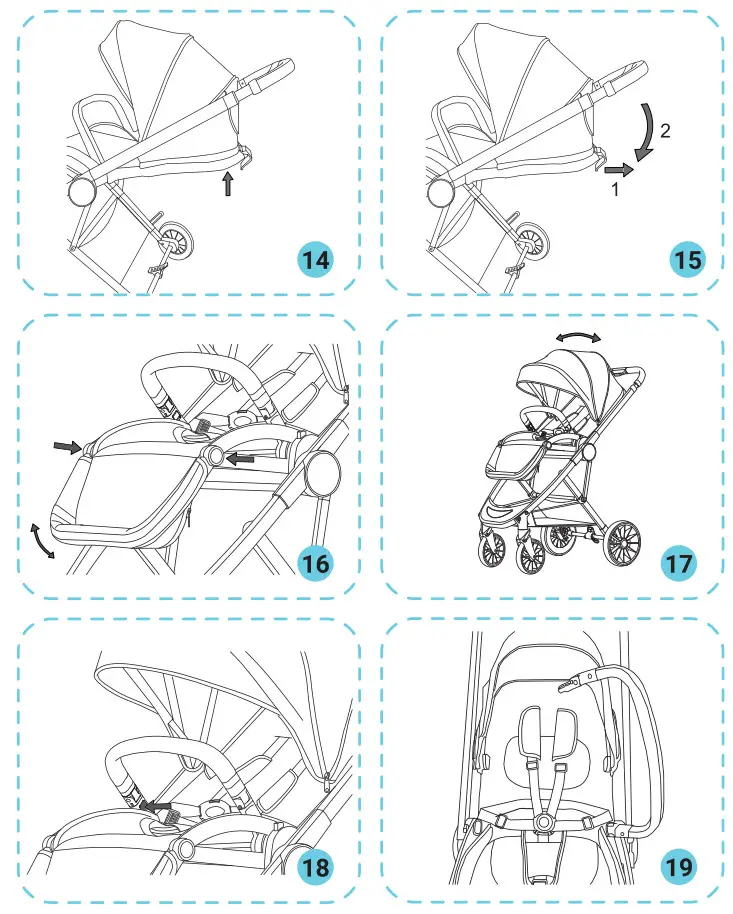 14

2
1
15

16

17

18

19