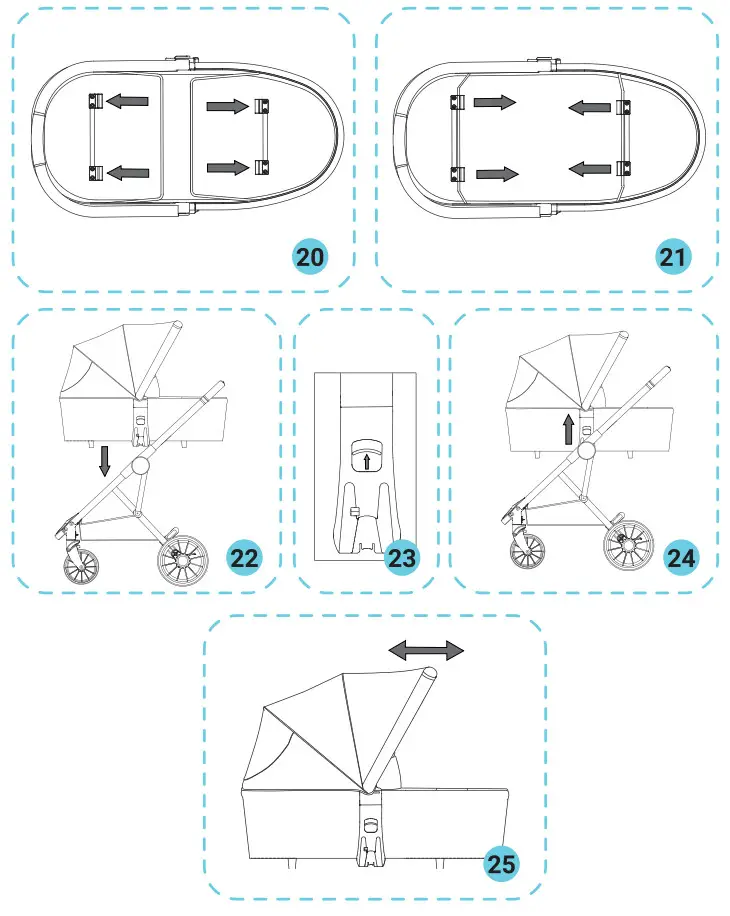 20

21

22

23

24

25