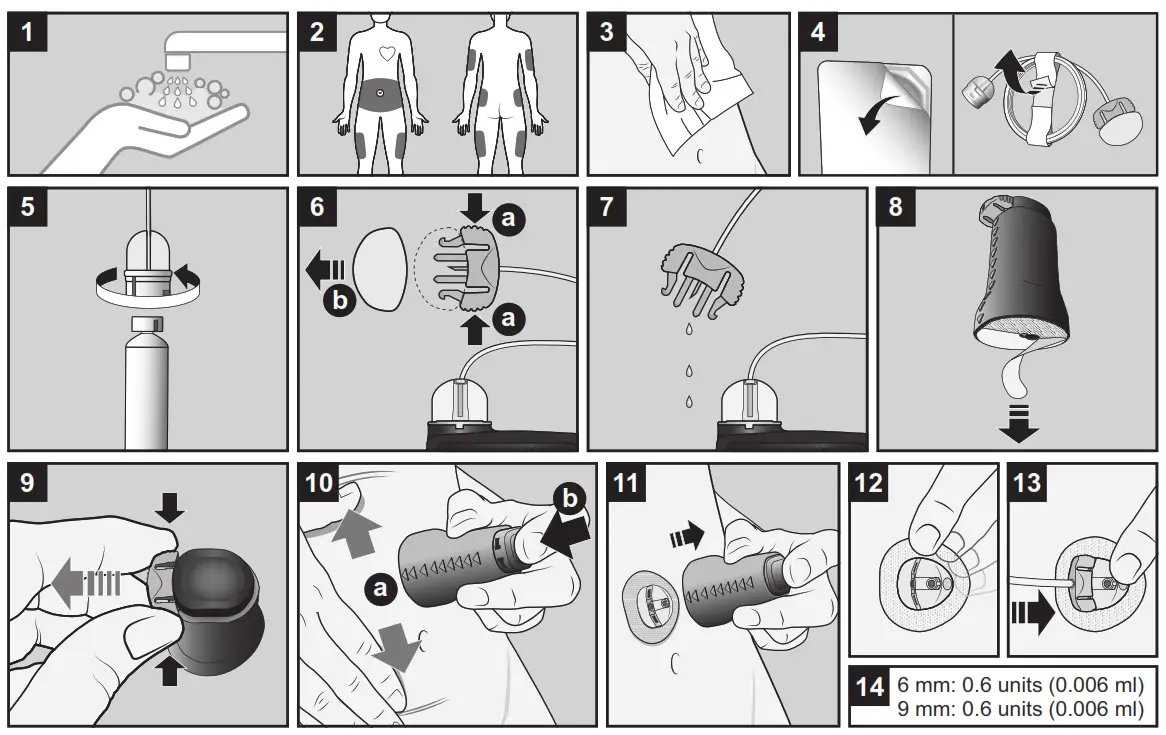 1
2
3
4
5
6
a
b
a
7
8
9
10
b
a
11
12
13
14 6 mm: 0.6 units (0.006 ml)
9 mm: 0.6 units (0.006 ml)