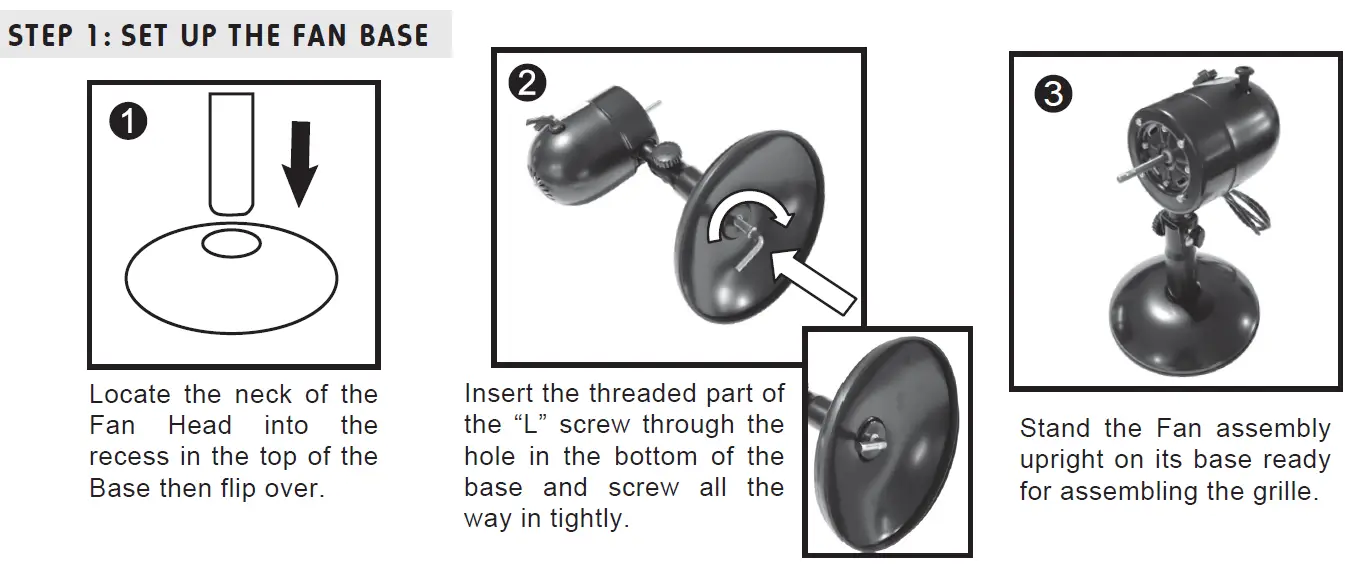 STEP 1: SET UP THE FAN BASE

1

Locate the neck of the Fan Head into the recess in the top of the Base then flip over.

2

Insert the threaded part of the "L" screw through the hole in the bottom of the base and screw all the way in tightly.

3

Stand the Fan assembly upright on its base ready for assembling the grille.