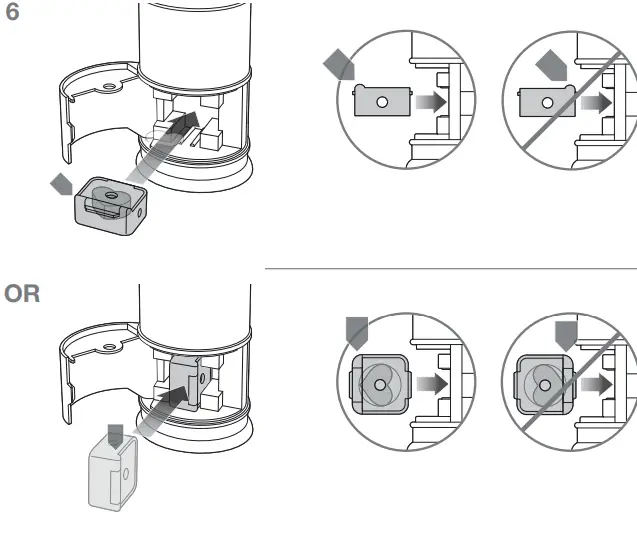 6

OR