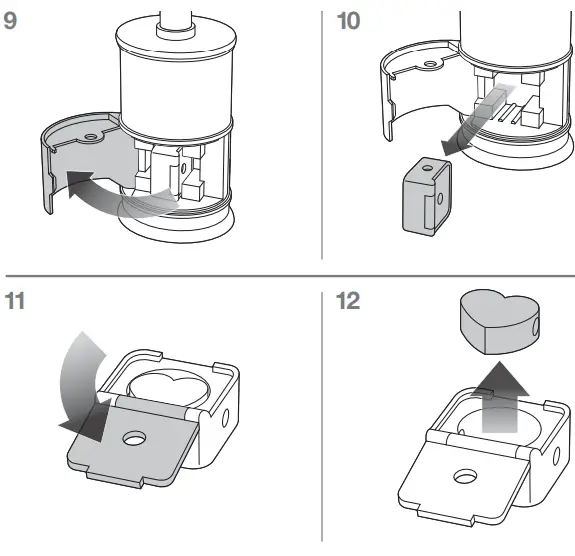 9

10

11

12