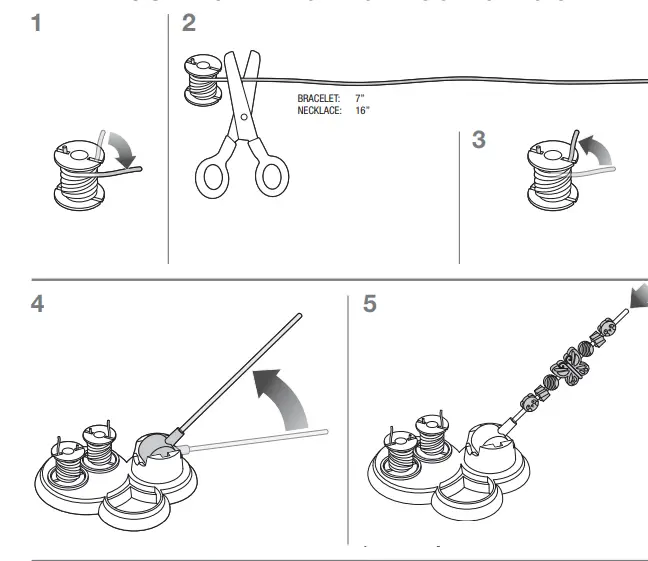 1

2

BRACELET: 7"
NECKLACE: 16"

3

4

5