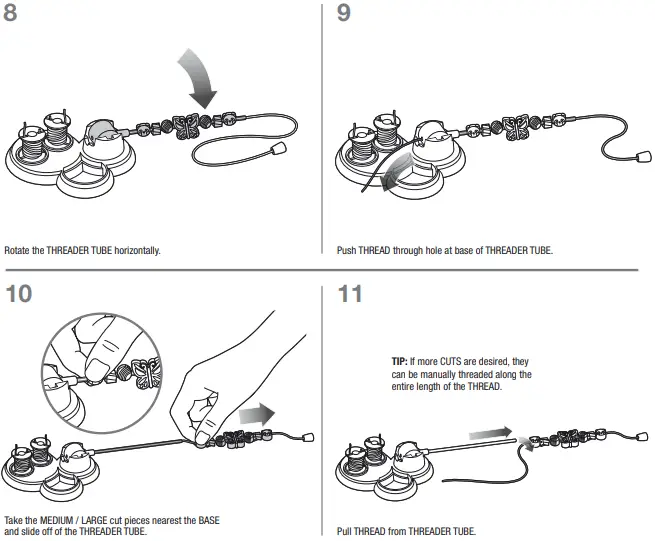 8

Rotate the THREADER TUBE horizontally.

9

Push THREAD through hole at base of THREADER TUBE.

10

Take the MEDIUM / LARGE cut pieces nearest the BASE and slide off of the THREADER TUBE.

11

TIP: If more CUTS are desired, they can be manually threaded along the entire length of the THREAD.

Pull THREAD from THREADER TUBE.