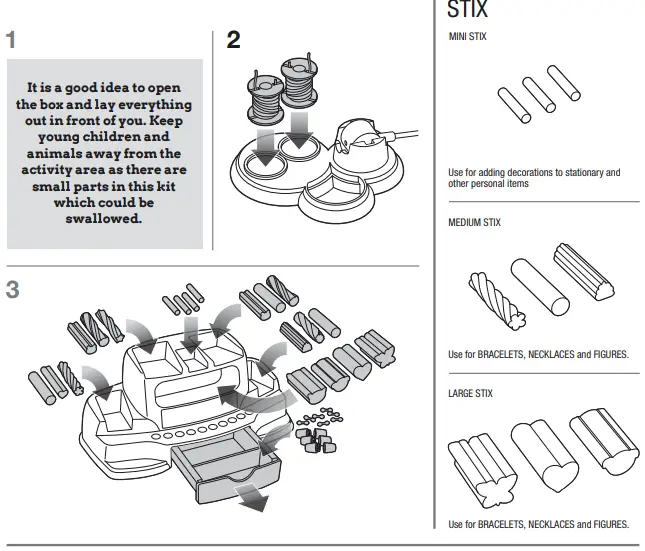 1

It is a good idea to open the box and lay everything out in front of you. Keep young children and animals away from the activity area as there are small parts in this kit which could be swallowed.

2

3

STIX

MINI STIX

Use for adding decorations to stationary and other personal items

MEDIUM STIX

Use for BRACELETS, NECKLACES and FIGURES.

LARGE STIX

Use for BRACELETS, NECKLACES and FIGURES.