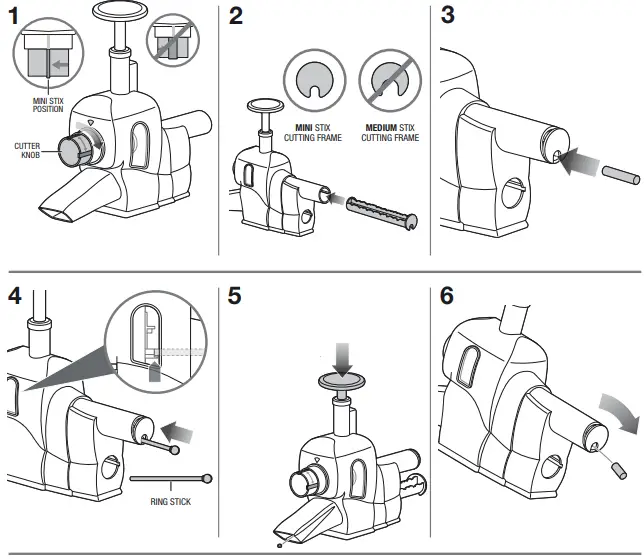 1

MINI STIX POSITION

CUTTER KNOB

2

MINI STIX CUTTING FRAME

MEDIUM STIX CUTTING FRAME

3

4

RING STICK

5

6