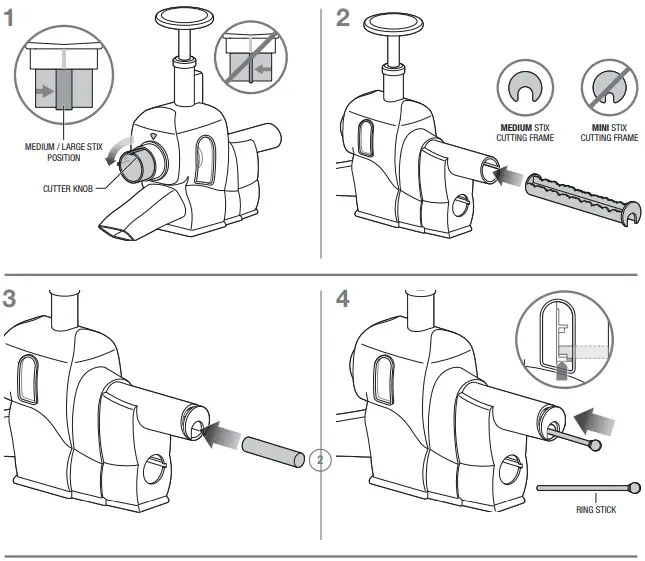 1

MEDIUM / LARGE STIX POSITION

CUTTER KNOB

2

MEDIUM STIX CUTTING FRAME

MINI STIX CUTTING FRAME

3

2

4

RING STICK