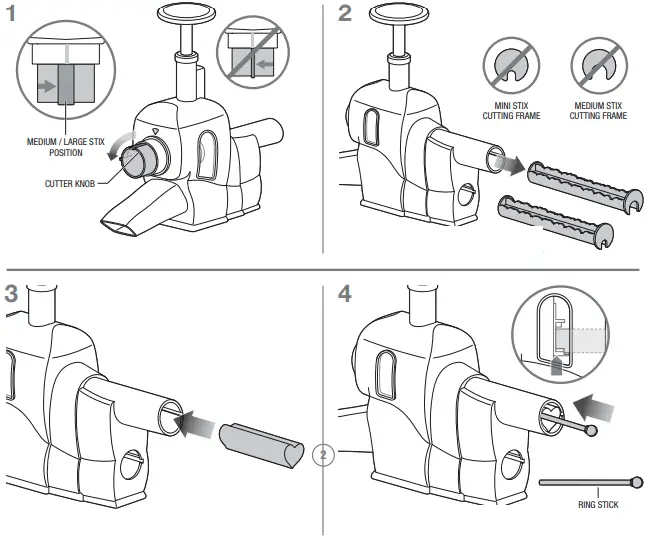 1

MEDIUM / LARGE STIX POSITION

CUTTER KNOB

2

MINI STIX CUTTING FRAME

MEDIUM STIX CUTTING FRAME

3

2

4

RING STICK