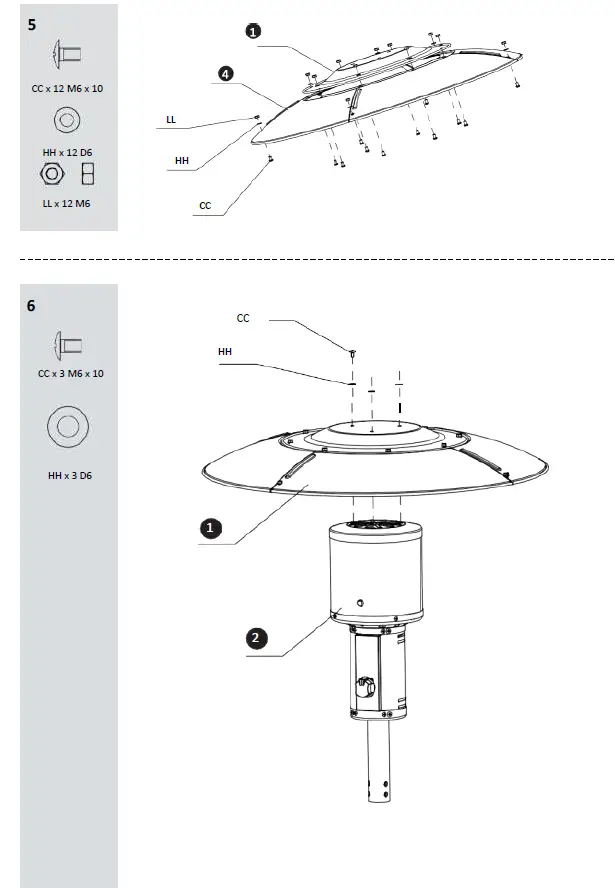 5

CC x 12 M6 x 10

HH x 12 D6

LL x 12 M6

1

4

LL

HH

CC

6

CC x 3 M6 x 10

HH x 3 D6

CC

HH

1

2