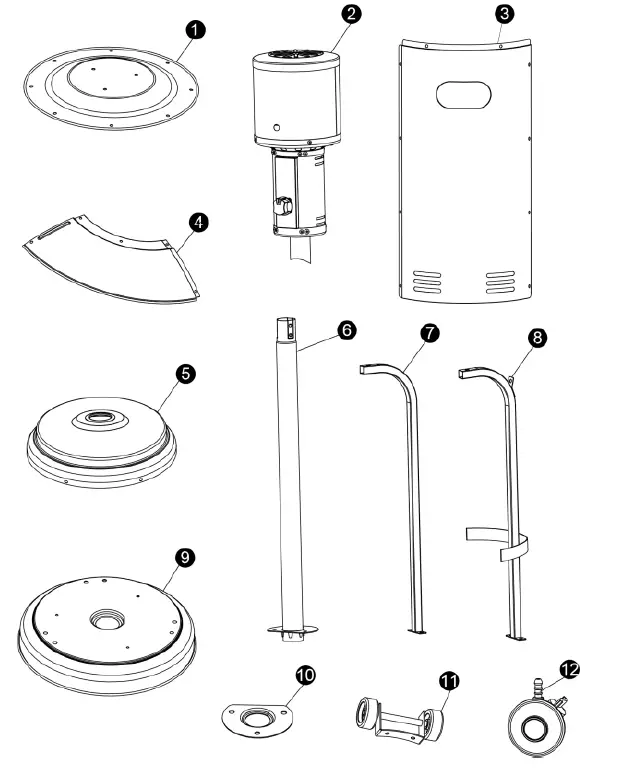 1
2
3
4
5
6
7
8
9
10
11
12