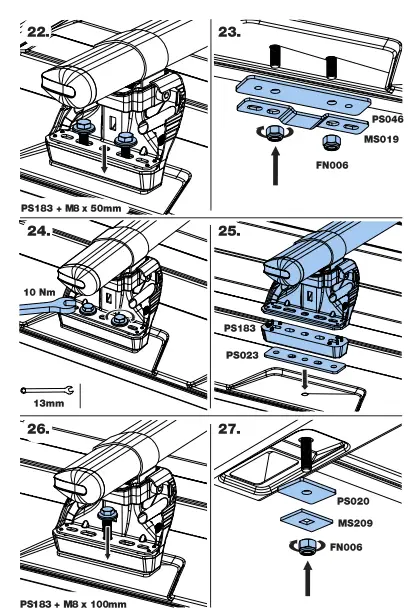 22.

PS183 + M8 x 50mm

23.

PS046

MS019

FN006

24.

10 Nm

13mm

25.

PS183

PS023

26.

PS183 + M8 x 100mm

27.

PS020

MS209

FN006