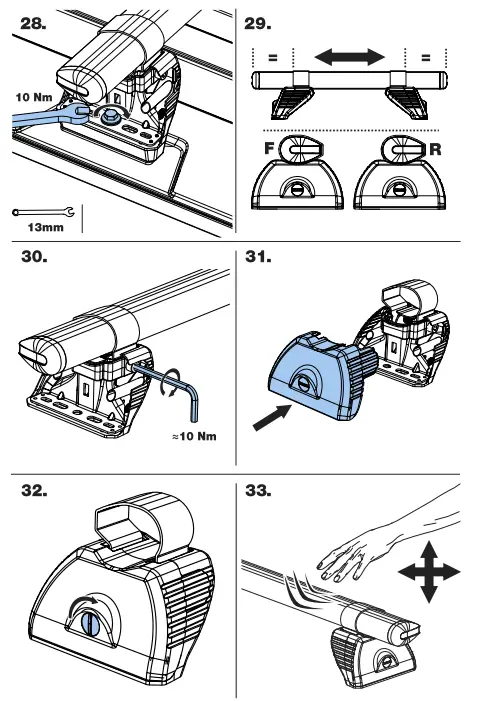 28.

10 Nm

13mm

29.

=

=

F

R

30.

≈10 Nm

31.

32.

33.