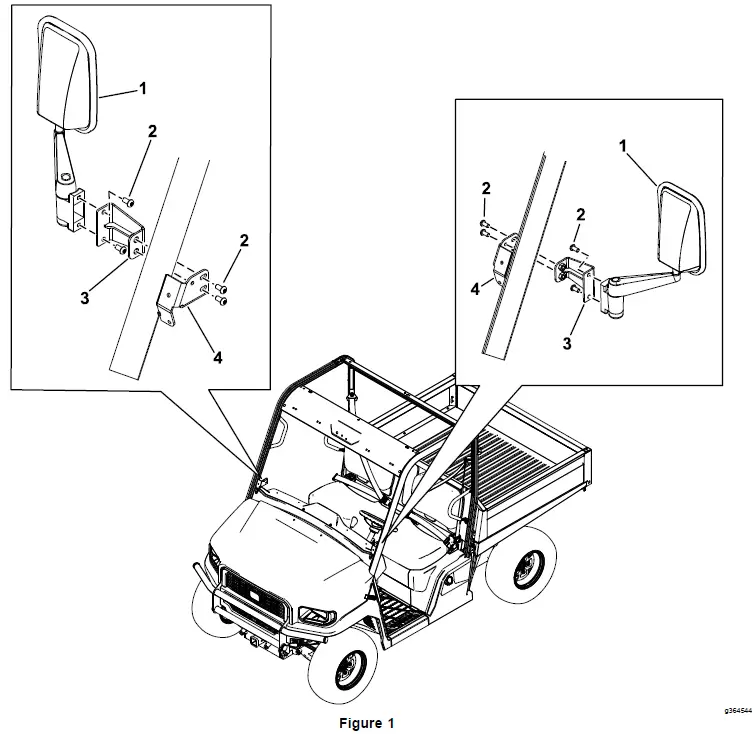 1
2
3
2
4

1
2
2
4
3

g364544

Figure 1