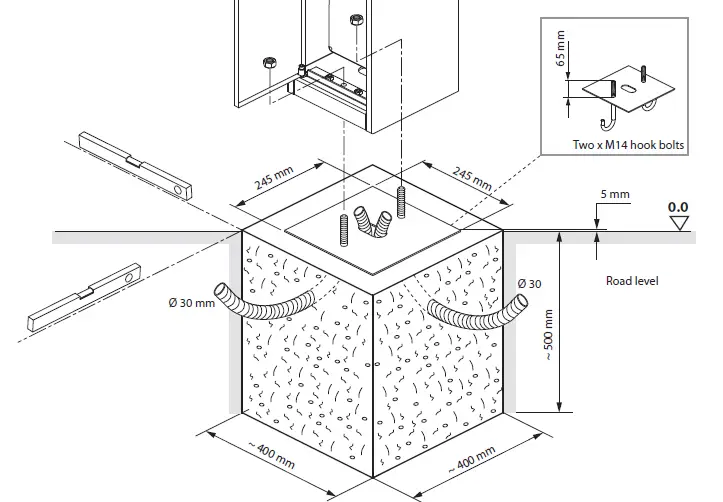 65 mm

Two x M14 hook bolts

245 mm

245 mm

5 mm

0.0

Road level

Ø 30 mm

Ø 30

~ 500 mm

~ 400 mm

~ 400 mm