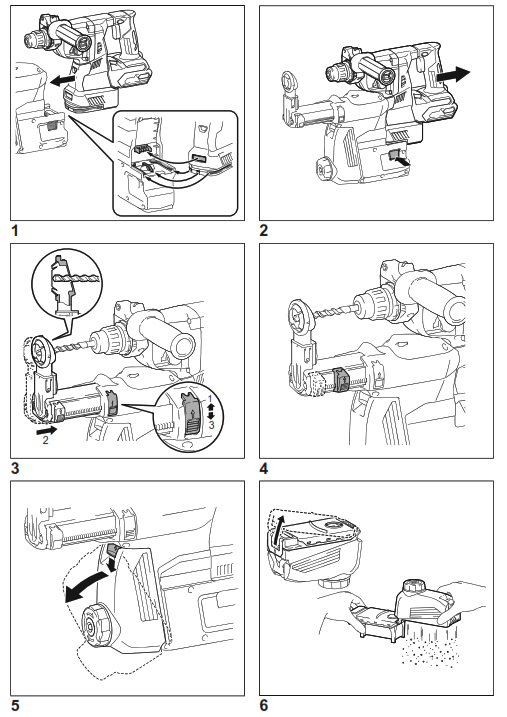 1

2

1
3
2

3

4

5

6