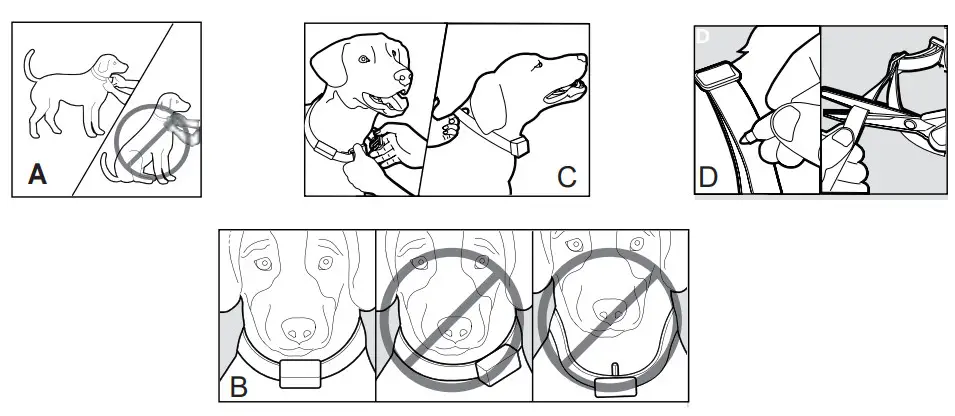 A

C

D
D

B