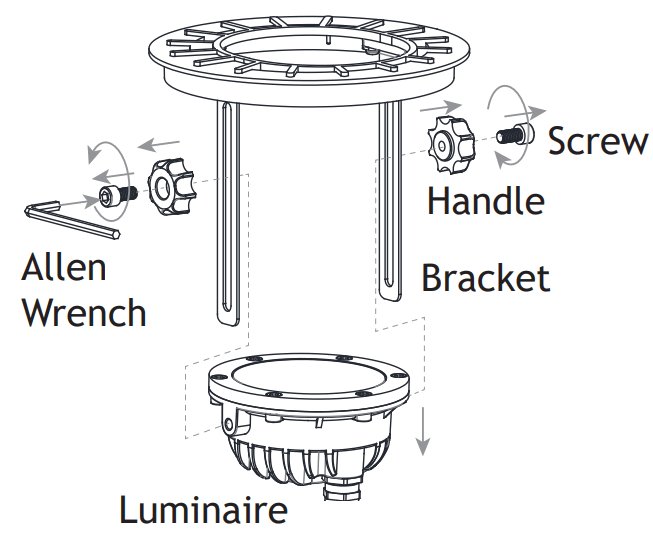 Screw
Handle
Allen Wrench
Bracket
Luminaire