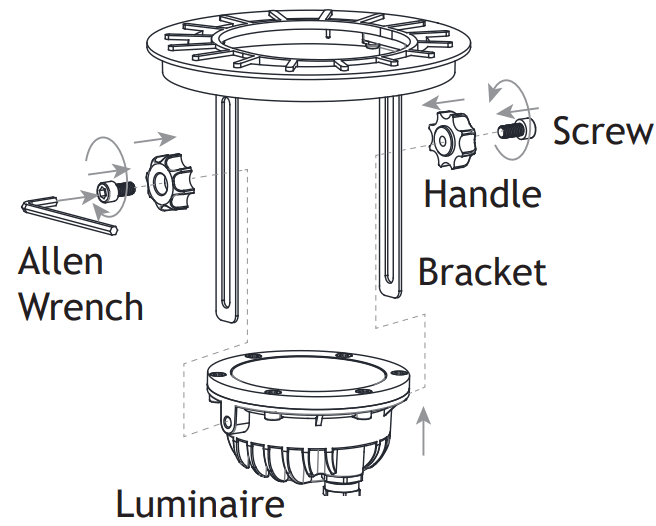 Screw

Handle

Allen Wrench

Bracket

Luminaire