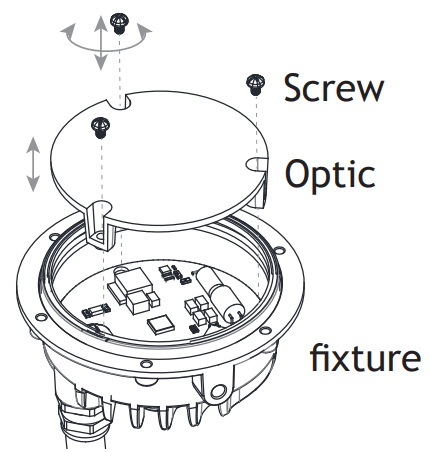 Screw

Optic

fixture