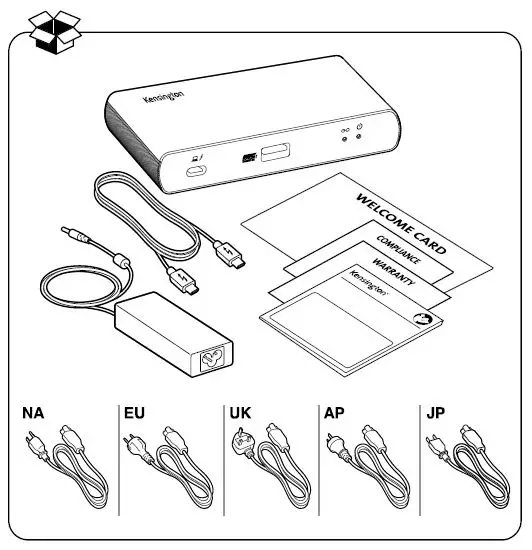 Kensington

WELCOME CARD

COMPLIANCE

WARRANTY

Kensington

NA

EU

UK

AP

JP