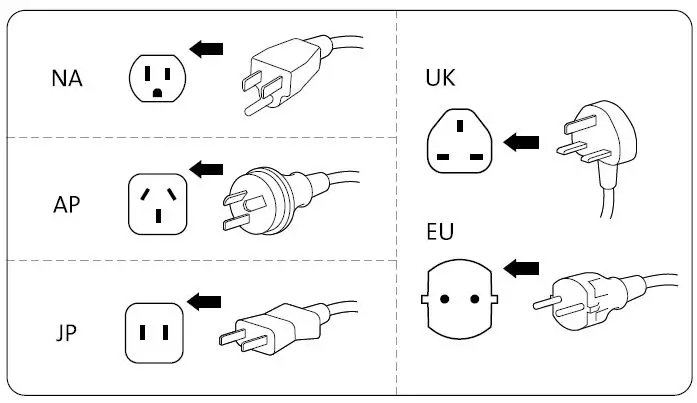 NA

AP

JP

UK

EU