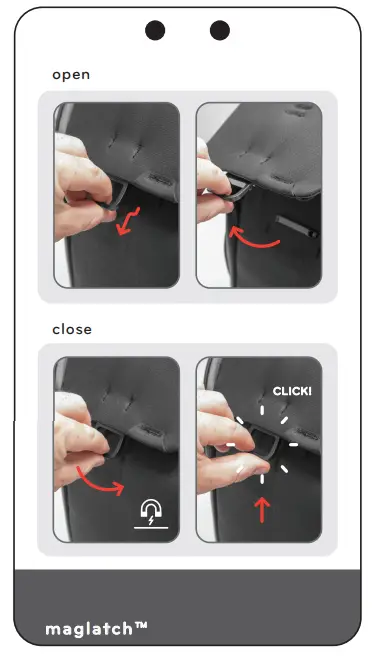 open

close

CLICK!

maglatch™