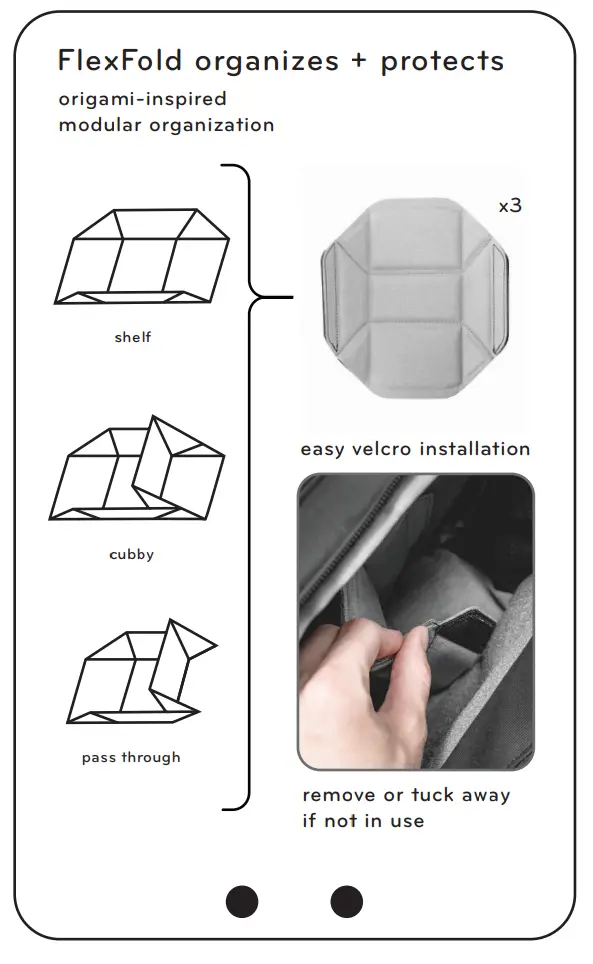 FlexFold organizes + protects

origami-inspired
modular organization

shelf

cubby

pass through

x3

easy velcro installation

remove or tuck away
if not in use