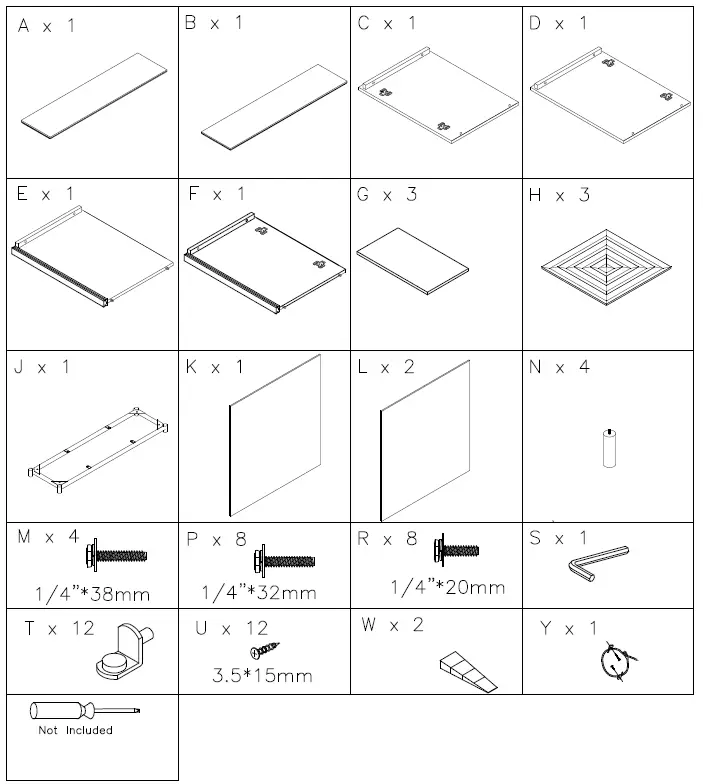 | A x 1 | B x 1 | C x 1 | D x 1 |
|---|---|---|---|
| E x 1 | F x 1 | G x 3 | H x 3 |
| J x 1 | K x 1 | L x 2 | N x 4 |
| M x 4 1/4"*38mm | P x 8 1/4"*32mm | R x 8 1/4"*20mm | S x 1 |
| T x 12 | U x 12 3.5*15mm | W x 2 | Y x 1 |
| Not Included | | | |