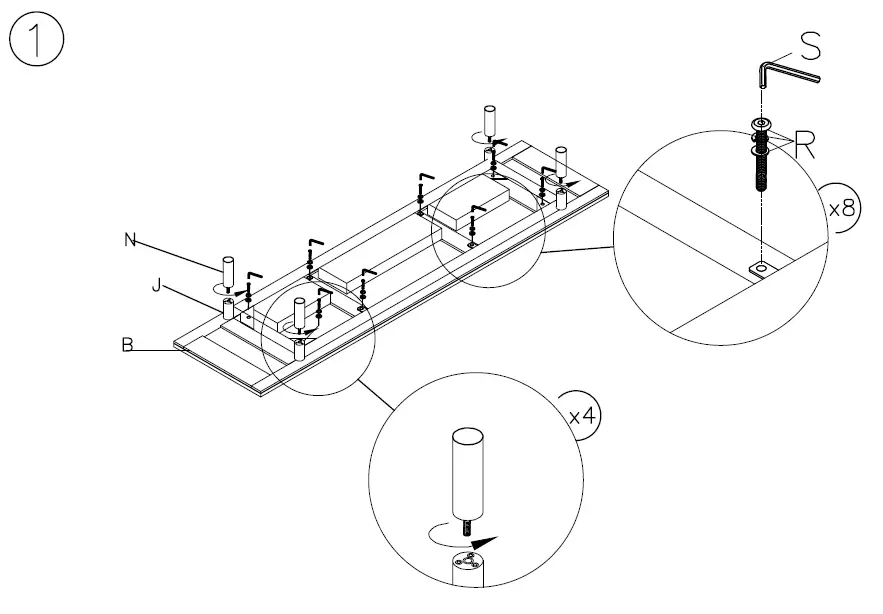 1

S

R

x8

N

J

B

x4