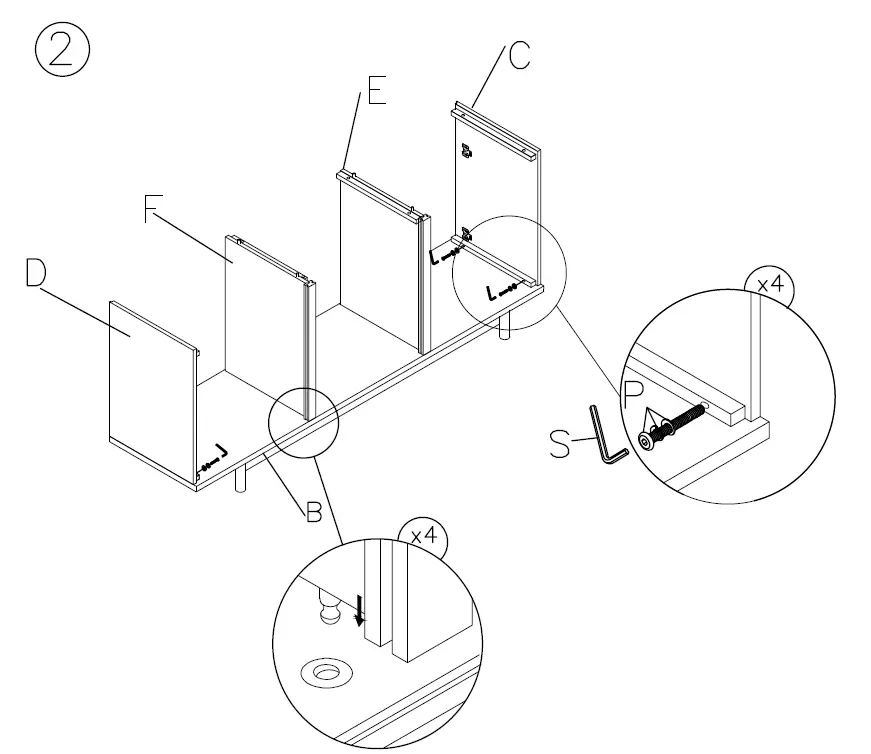 ②

C

E

F

D

x4

P

S

B

x4