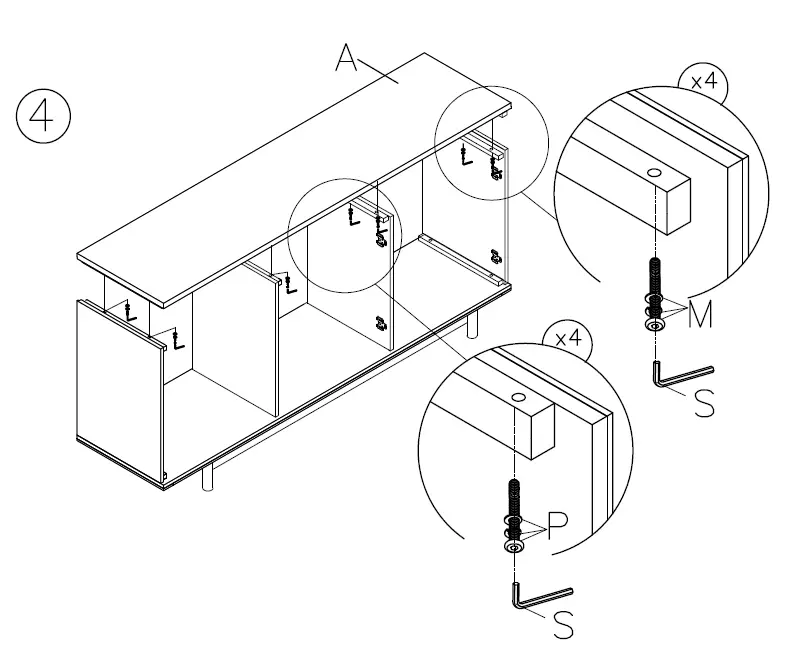 4

A

x4

M

S

x4

P

S