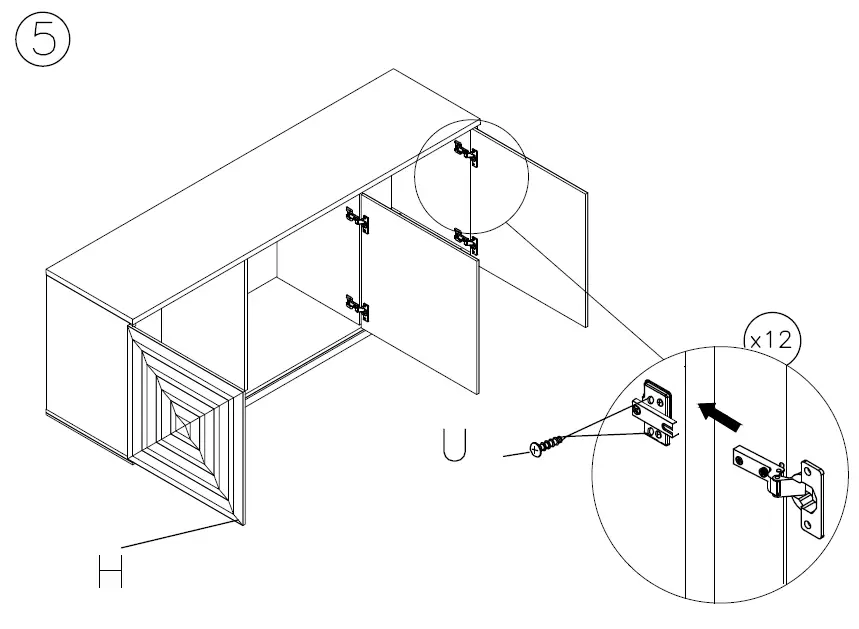 5

x12

U

H