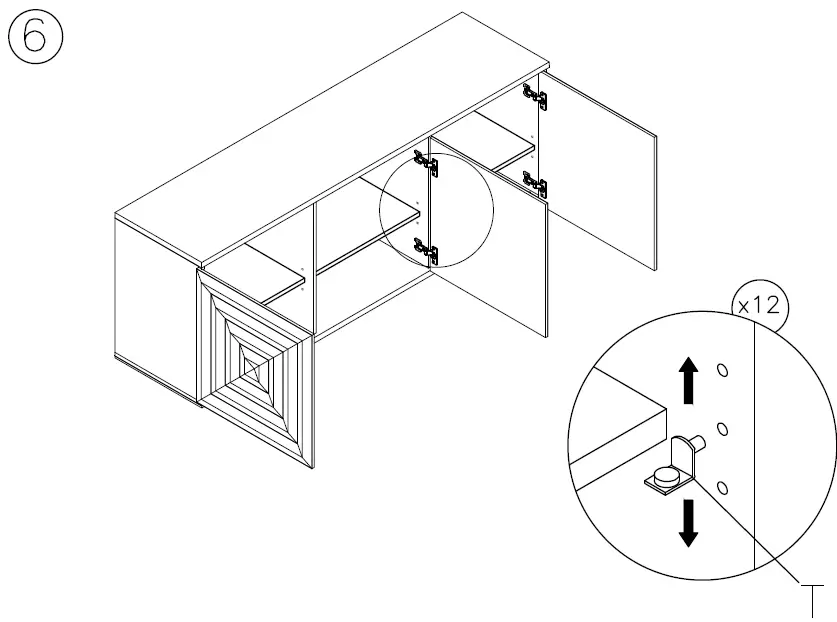 ⑥

x12

T