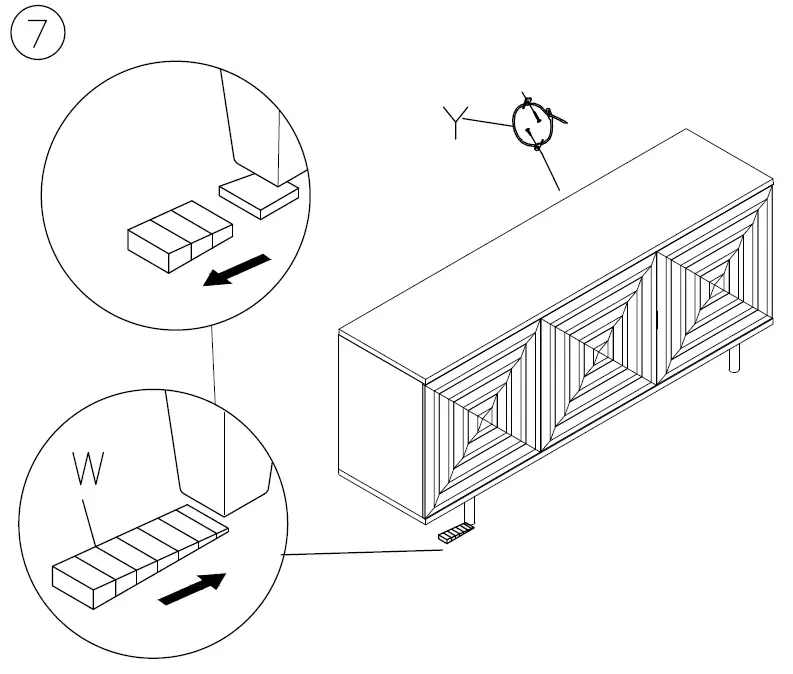 7

Y

W