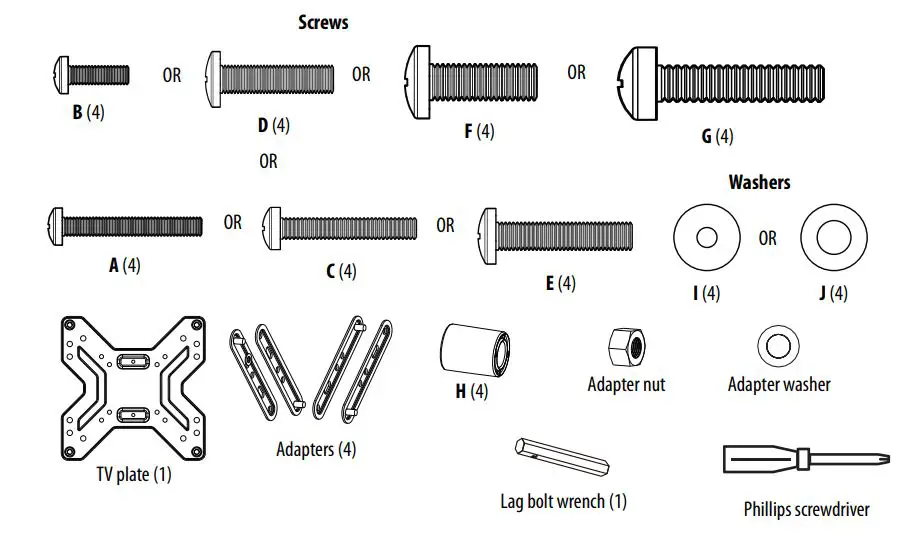 Screws

B (4) OR D (4) OR F (4) OR G (4)

OR

A (4) OR C (4) OR E (4)

Washers

I (4) OR J (4)

TV plate (1)

Adapters (4)

H (4)

Adapter nut

Adapter washer

Lag bolt wrench (1)

Phillips screwdriver