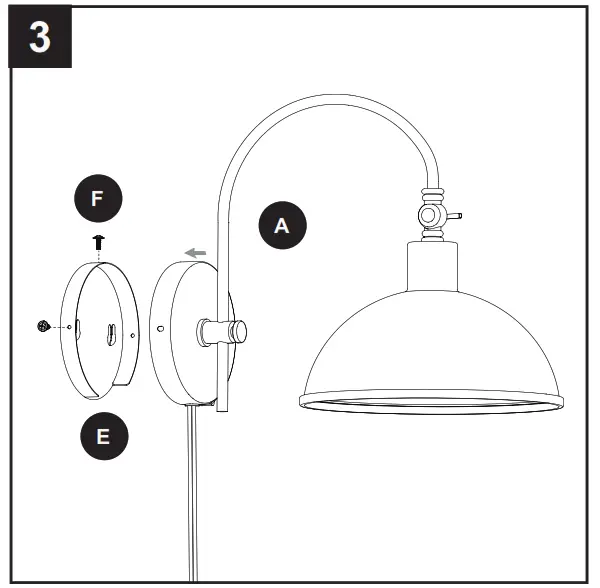 3

F

A

E