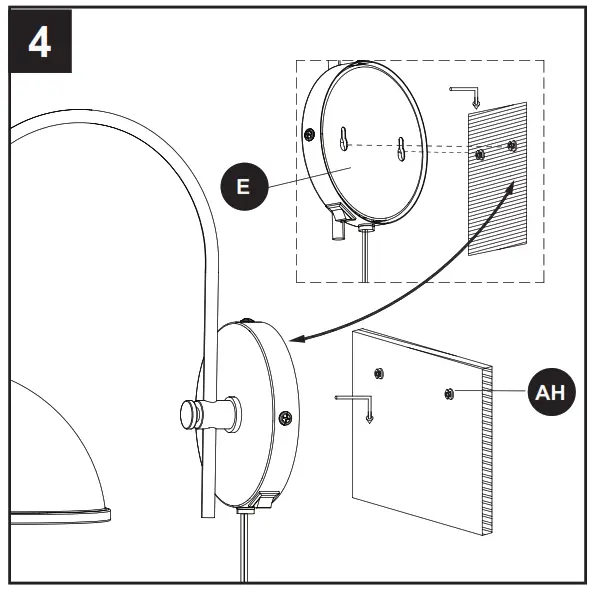 4

E

AH