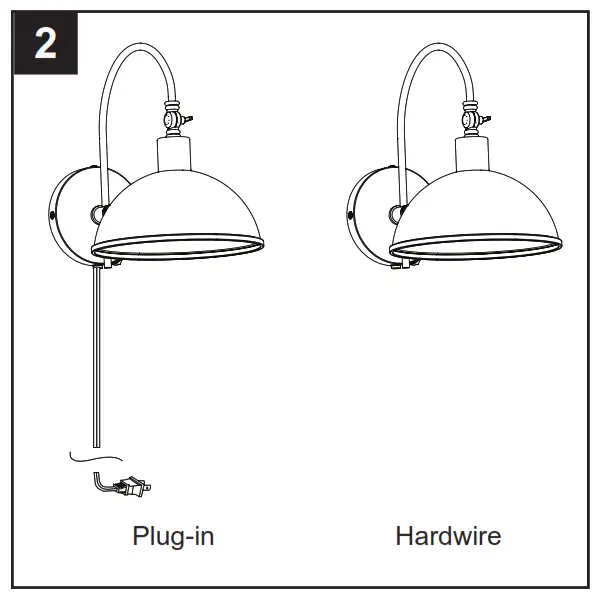 2

Plug-in

Hardwire