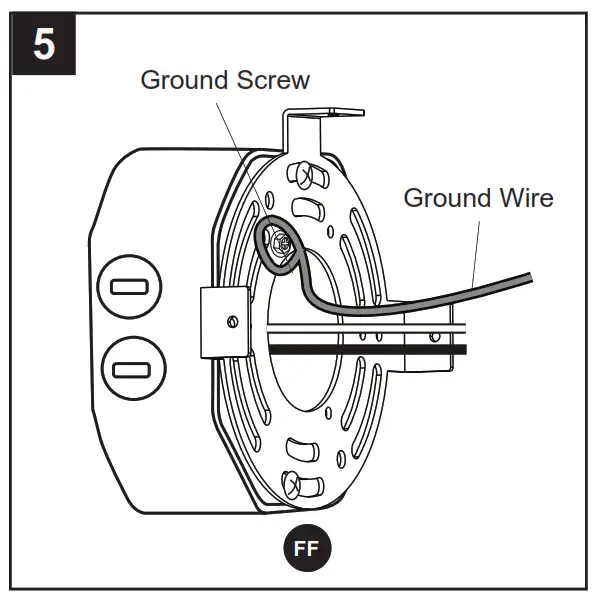 5

Ground Screw

Ground Wire

FF