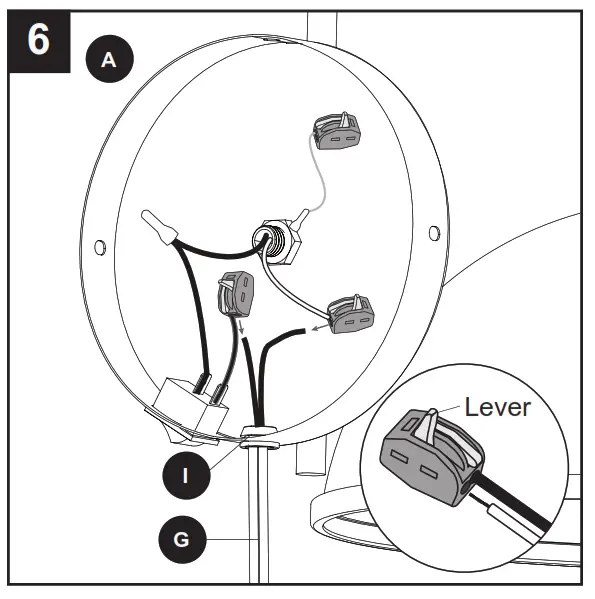 6

A

Lever

I

G