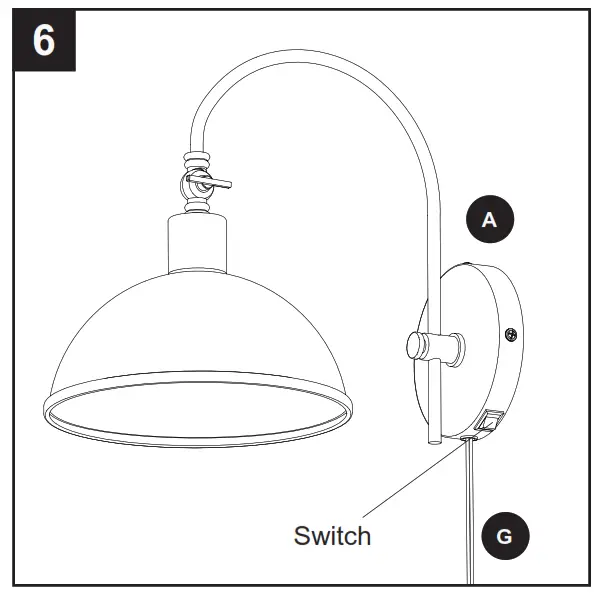 6

A

Switch

G