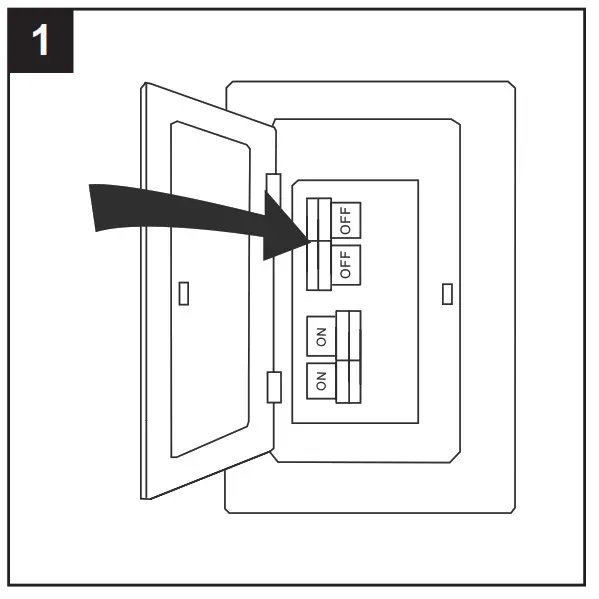 1

OFF
OFF
ON
ON