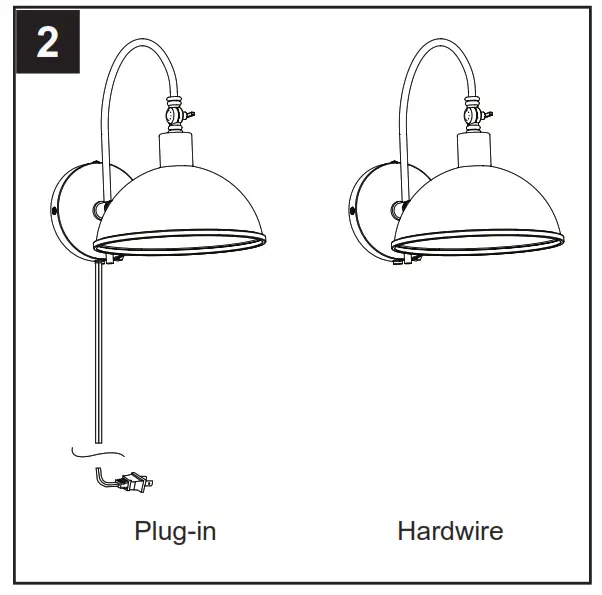 2

Plug-in

Hardwire