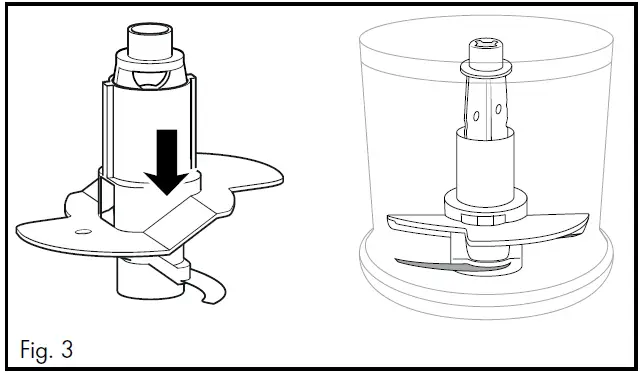 Fig. 3