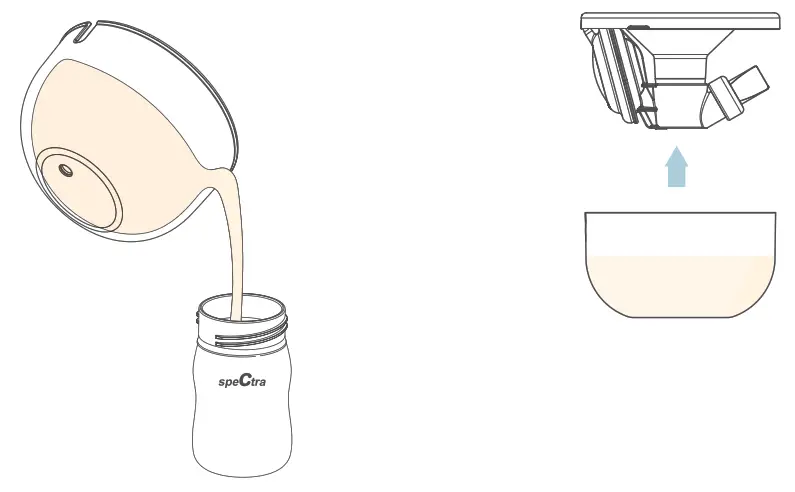 speCtra